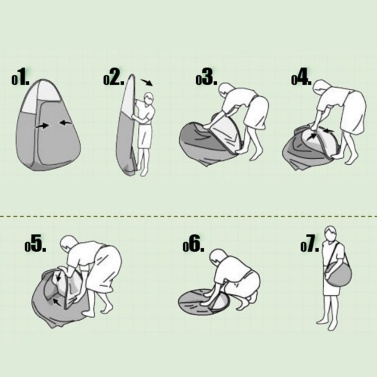 01.

02.

03.

04.

05.

06.

07.