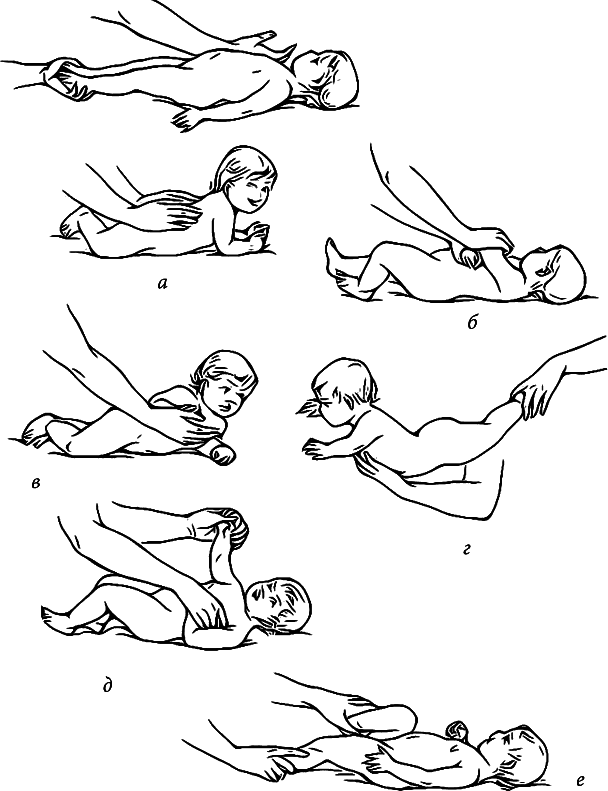 а

б

в

г

д

е