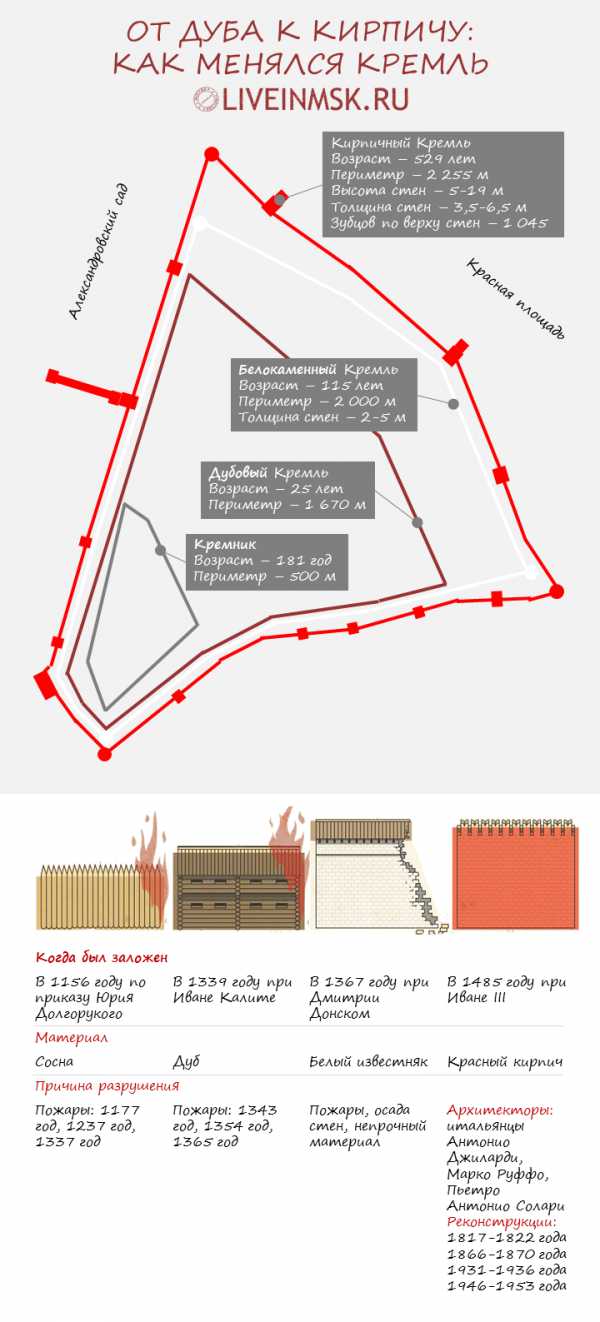 ОТ ДУБА К КИРПИЧУ: КАК МЕНЯЛСЯ КРЕМЛЬ
LIVEINMSK.RU

Кирпичный Кремль
Возраст – 529 лет
Периметр – 2 255 м
Высота стен – 5-19 м
Толщина стен – 3,5-6,5 м
Зубцов по верху стен – 1 045

Александровский сад

Красная площадь

Белокаменный Кремль
Возраст – 115 лет
Периметр – 2 000 м
Толщина стен – 2-5 м

Дубовый Кремль
Возраст – 25 лет
Периметр – 1 670 м

Кремник
Возраст – 181 год
Периметр – 500 м

Когда был заложен

| В 1156 году по приказу Юрия Долгорукого | В 1339 году при Иване Калите | В 1367 году при Дмитрии Донском | В 1485 году при Иване III |
|---|---|---|---|

Материал

| Сосна | Дуб | Белый известняк | Красный кирпич |
|---|---|---|---|

Причина разрушения

| Пожары: 1177 год, 1237 год, 1337 год | Пожары: 1343 год, 1354 год, 1365 год | Пожары, осада стен, непрочный материал | Архитекторы: итальянцы Антонио Джиларди, Марко Руффо, Пьетро Антонио Солари Реконструкции: 1817-1822 года 1866-1870 года 1931-1936 года 1946-1953 года |
|---|---|---|---|